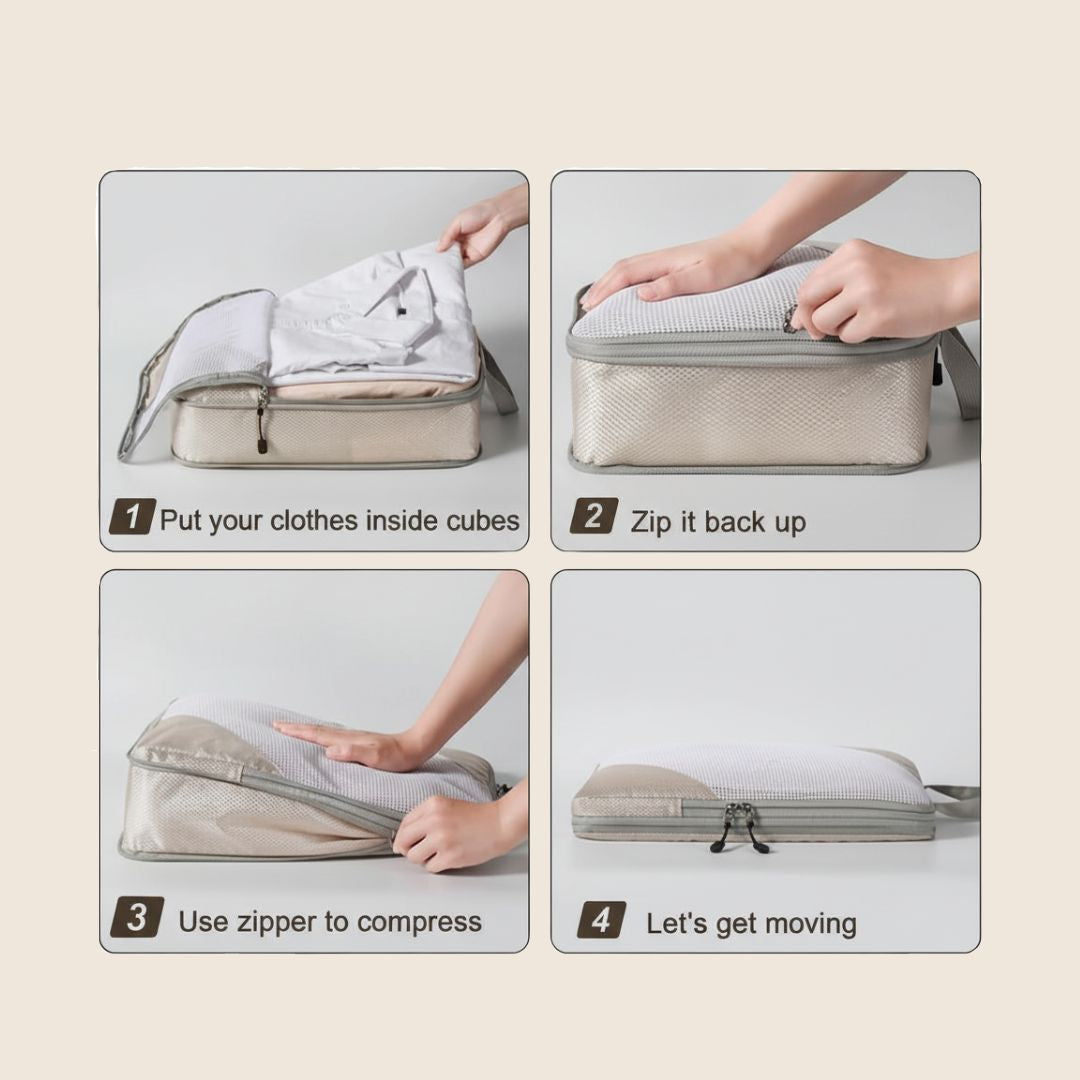 1 Put your clothes inside cubes

2 Zip it back up

3 Use zipper to compress

4 Let's get moving